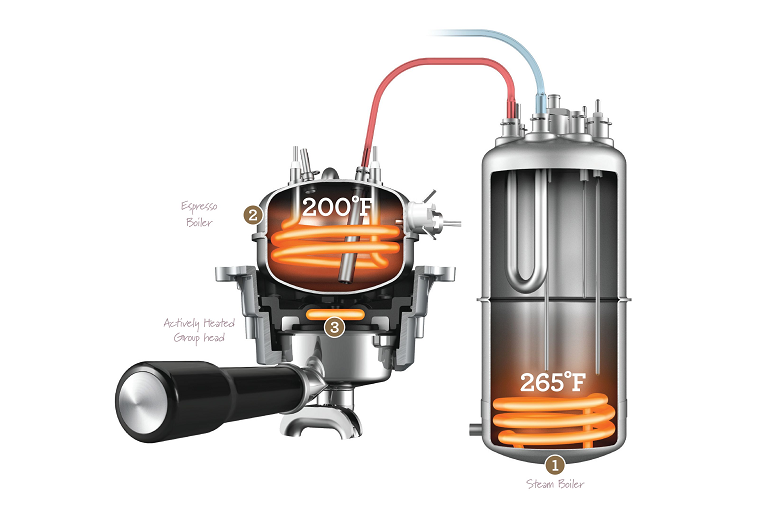 Espresso Boiler
2
200°F
Actively Heated Group head
3
265°F
1
Steam Boiler